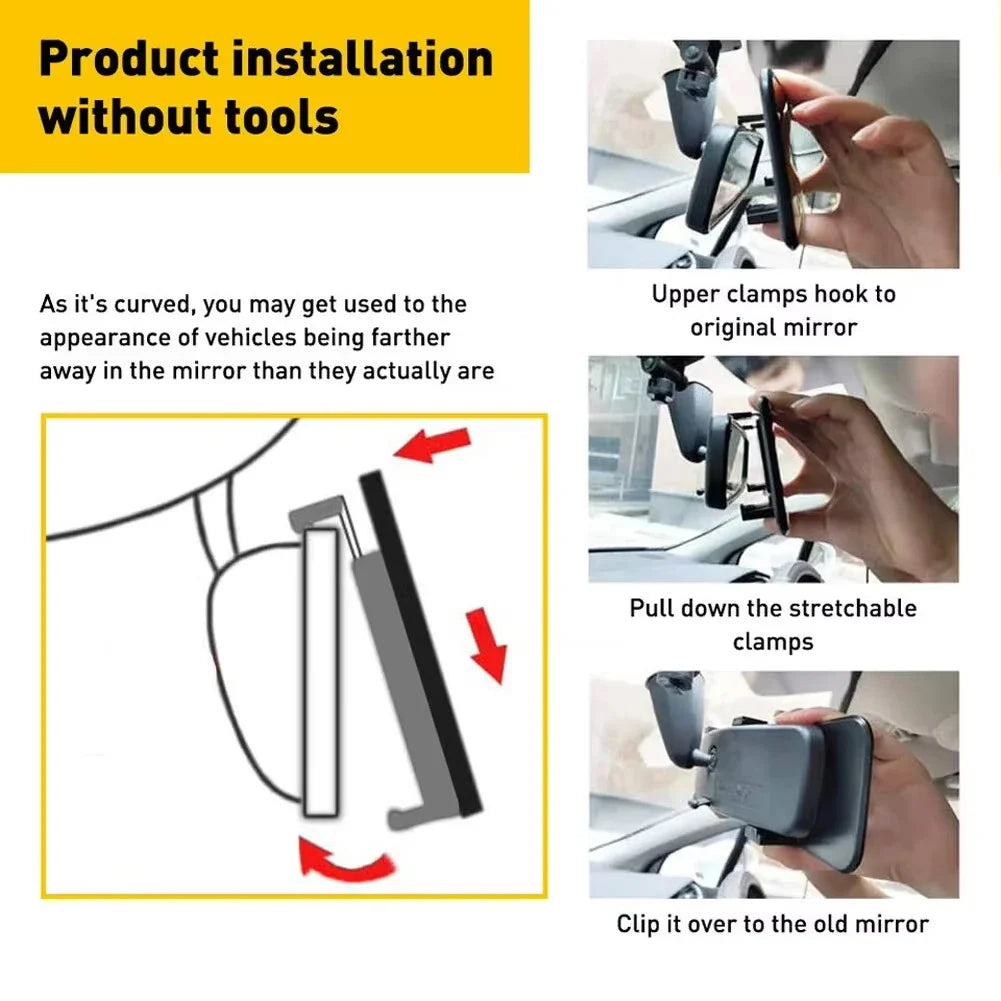 Product installation without tools

As it's curved, you may get used to the appearance of vehicles being farther away in the mirror than they actually are

Upper clamps hook to original mirror

Pull down the stretchable clamps

Clip it over to the old mirror